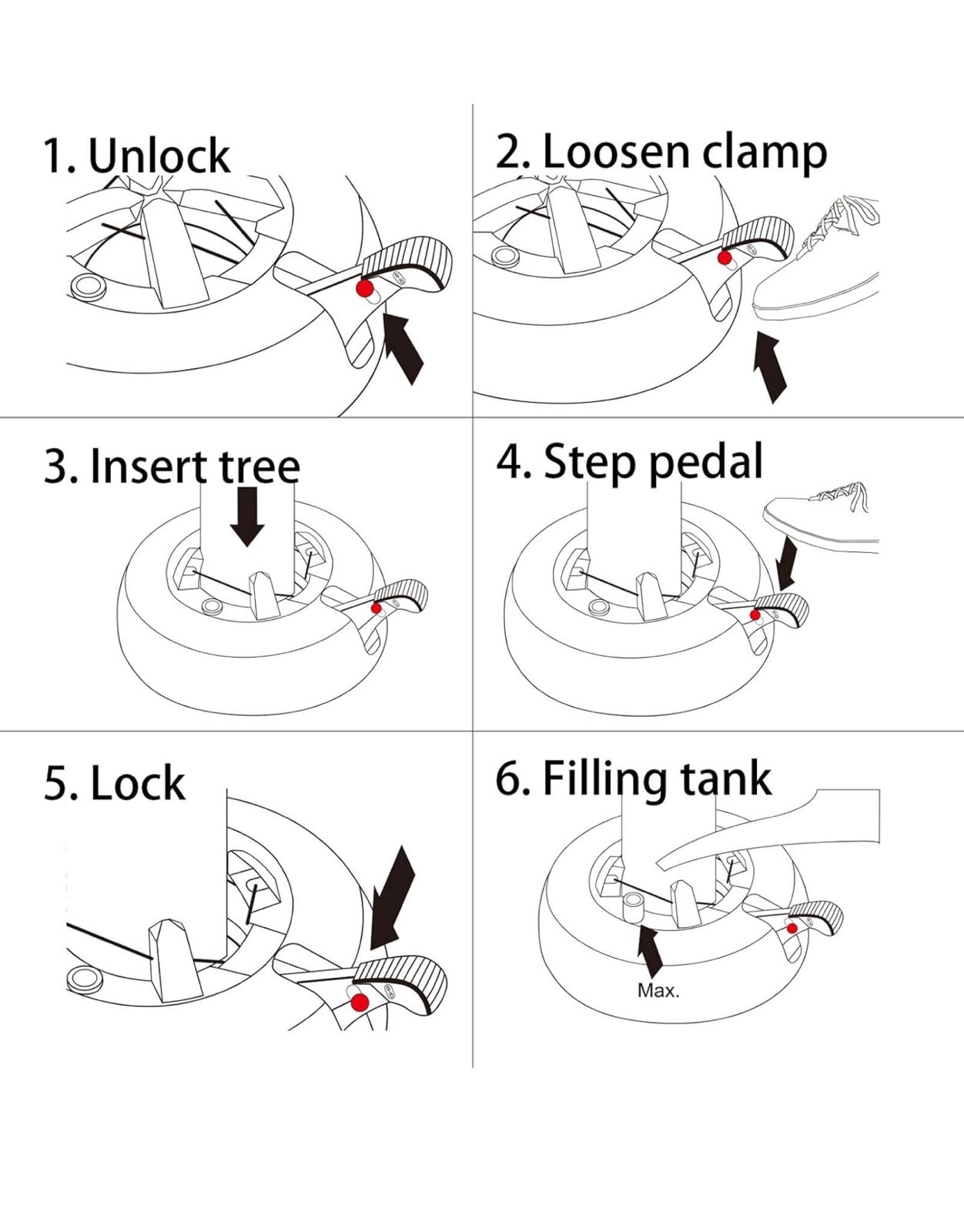 1. Unlock

2. Loosen clamp

3. Insert tree

4. Step pedal

5. Lock

6. Filling tank

Max.