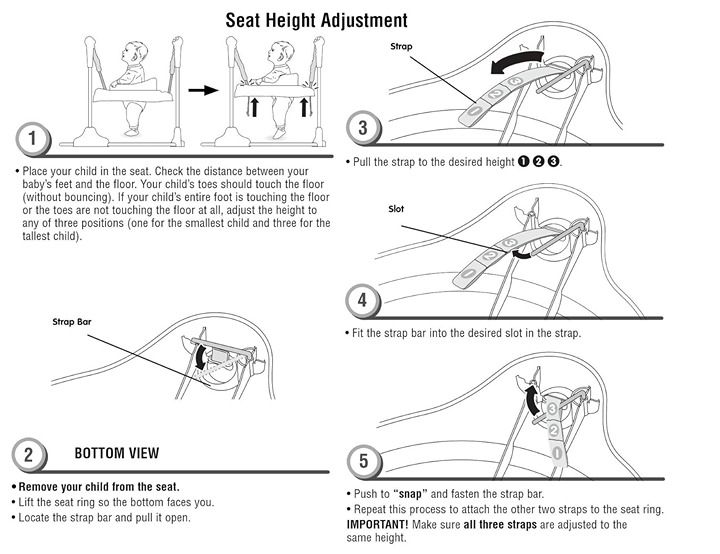 Seat Height Adjustment

1

• Place your child in the seat. Check the distance between your baby's feet and the floor. Your child's toes should touch the floor (without bouncing). If your child's entire foot is touching the floor or the toes are not touching the floor at all, adjust the height to any of three positions (one for the smallest child and three for the tallest child).

Strap Bar

2 BOTTOM VIEW

• Remove your child from the seat.
• Lift the seat ring so the bottom faces you.
• Locate the strap bar and pull it open.

Strap

1 2 3

3

• Pull the strap to the desired height ❶ ❷ ❸.

Slot

1 2 3

4

• Fit the strap bar into the desired slot in the strap.

3 2 1

5

• Push to "snap" and fasten the strap bar.
• Repeat this process to attach the other two straps to the seat ring.
IMPORTANT! Make sure all three straps are adjusted to the same height.