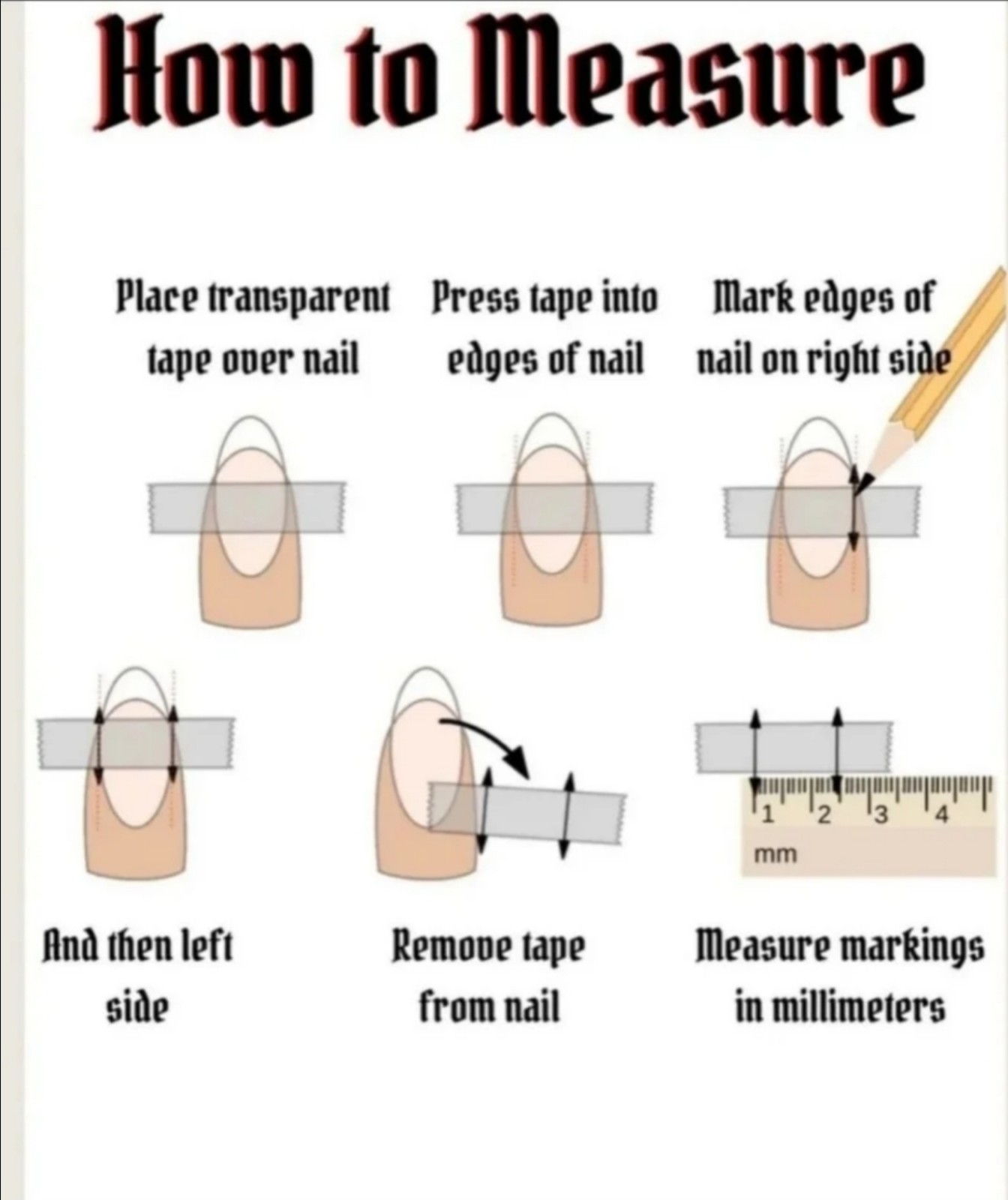 How to Measure

Place transparent tape over nail

Press tape into edges of nail

Mark edges of nail on right side

1 2 3 4
mm

And then left side

Remove tape from nail

Measure markings in millimeters