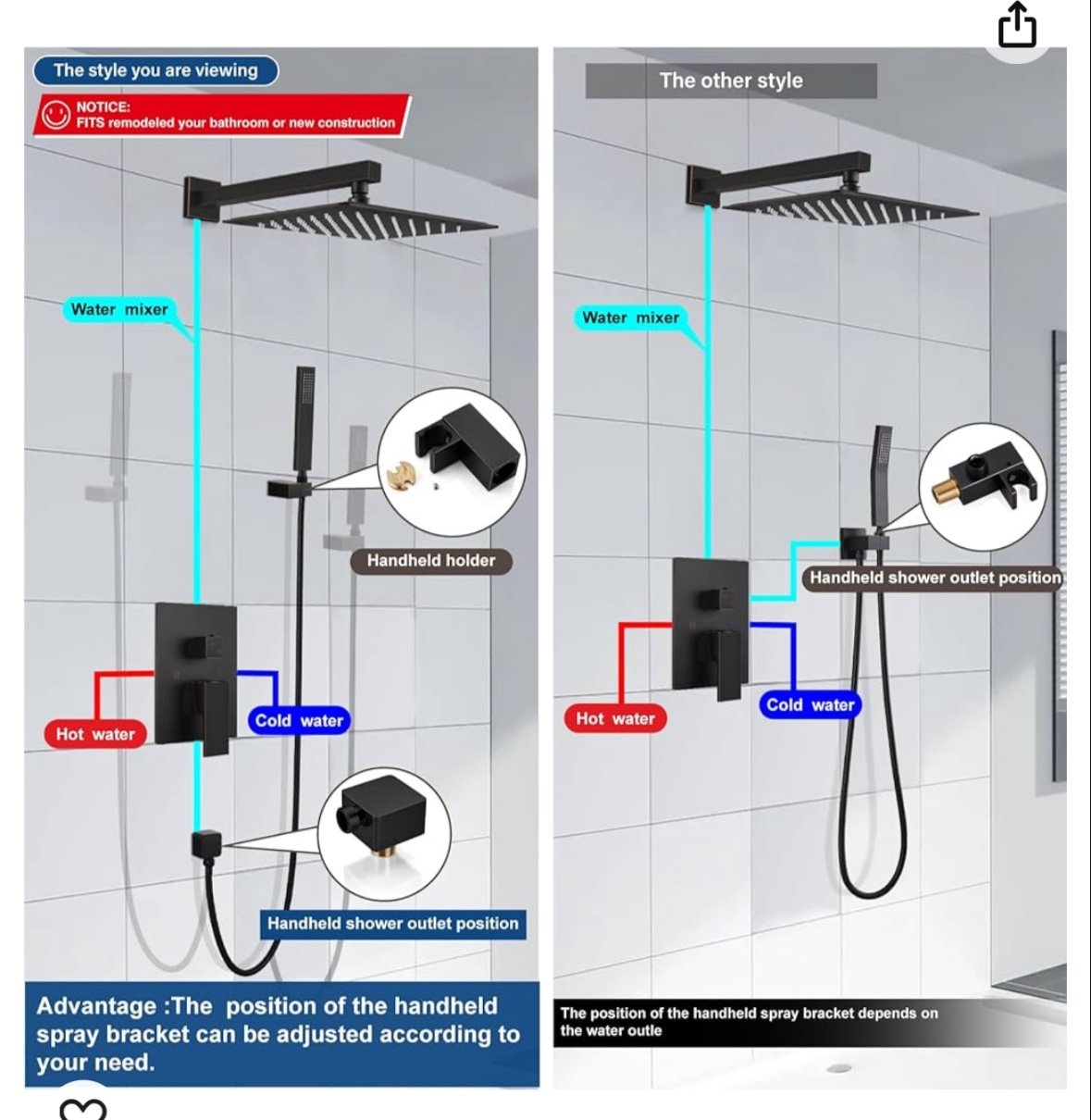 The style you are viewing

NOTICE:
FITS remodeled your bathroom or new construction

Water mixer

Handheld holder

Hot water

Cold water

Handheld shower outlet position

Advantage :The position of the handheld spray bracket can be adjusted according to your need.

The other style

Water mixer

Handheld shower outlet position

Hot water

Cold water

The position of the handheld spray bracket depends on the water outle