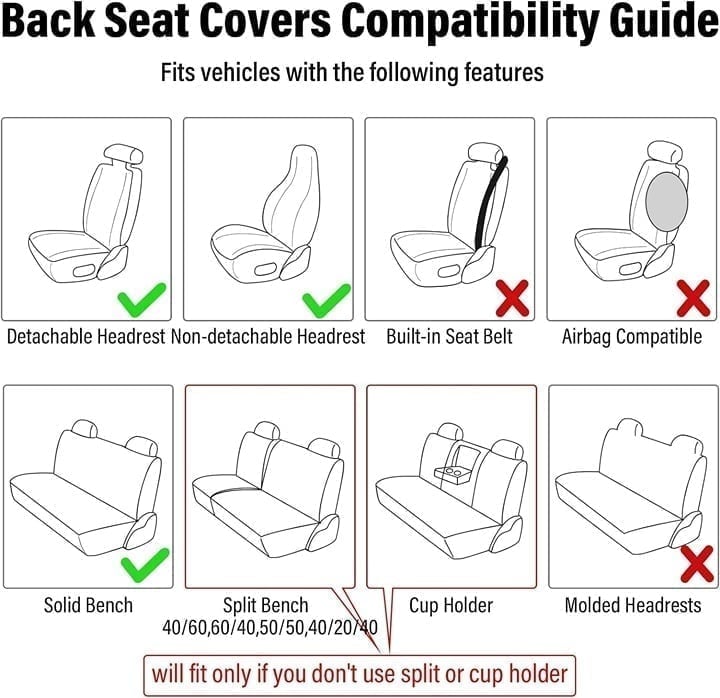 Back Seat Covers Compatibility Guide

Fits vehicles with the following features

Detachable Headrest

Non-detachable Headrest

Built-in Seat Belt

Airbag Compatible

Solid Bench

Split Bench
40/60,60/40,50/50,40/20/40

Cup Holder

Molded Headrests

will fit only if you don't use split or cup holder