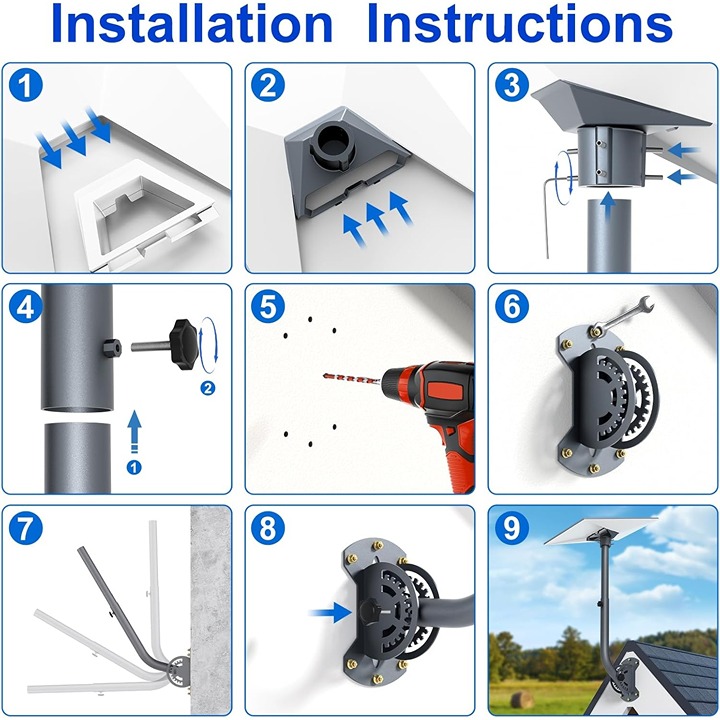 Installation Instructions

1

2

3

4

2

1

5

6

7

8

9