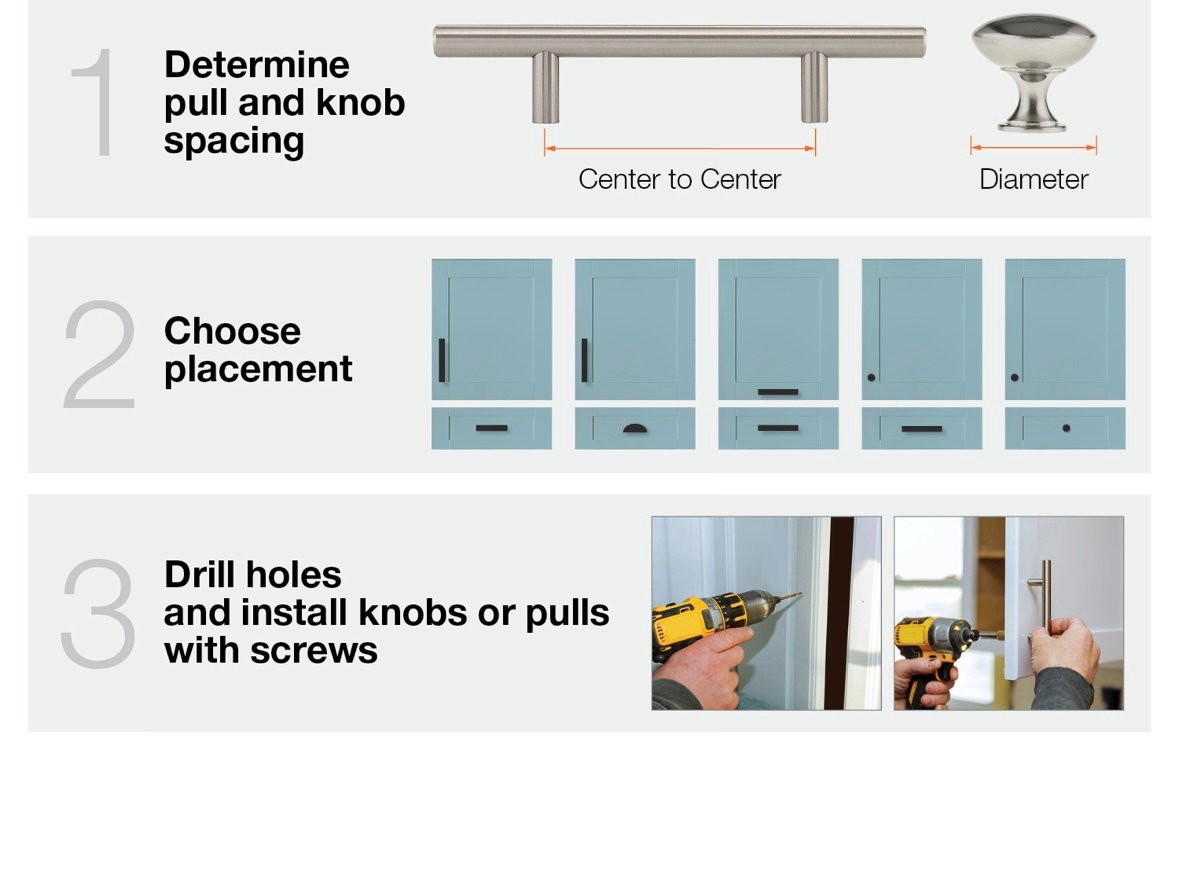 1

Determine pull and knob spacing

Center to Center

Diameter

2

Choose placement

3

Drill holes and install knobs or pulls with screws