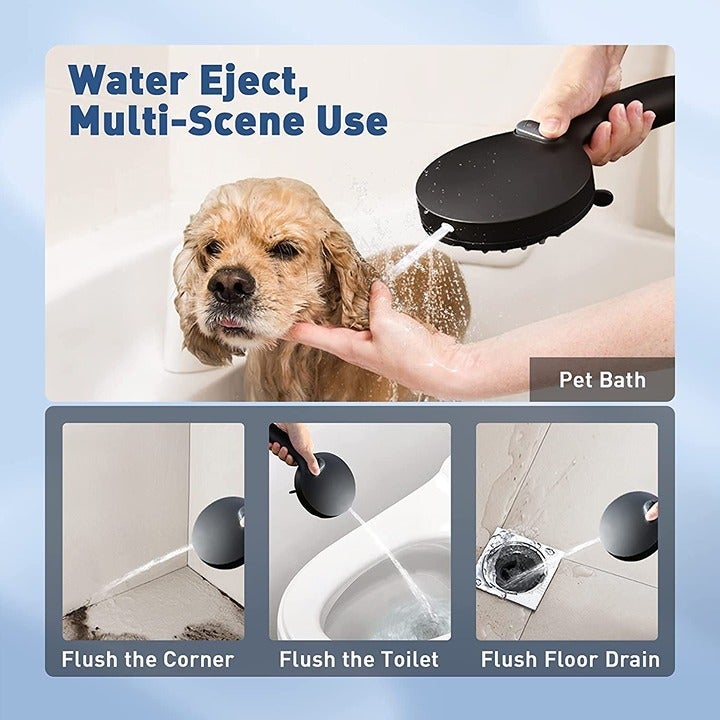 Water Eject,
Multi-Scene Use

Pet Bath

Flush the Corner

Flush the Toilet

Flush Floor Drain