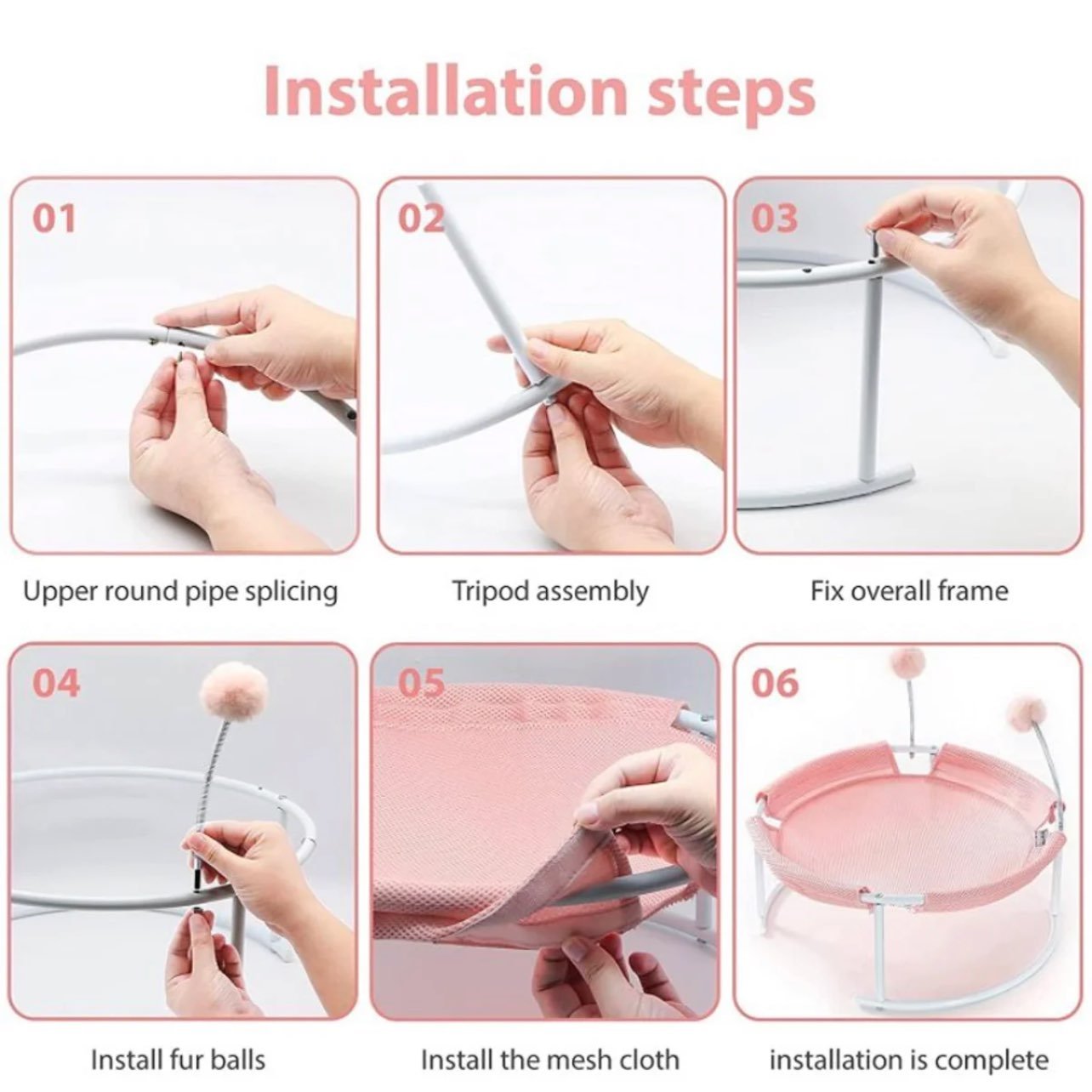 Installation steps

01

Upper round pipe splicing

02

Tripod assembly

03

Fix overall frame

04

Install fur balls

05

Install the mesh cloth

06

installation is complete