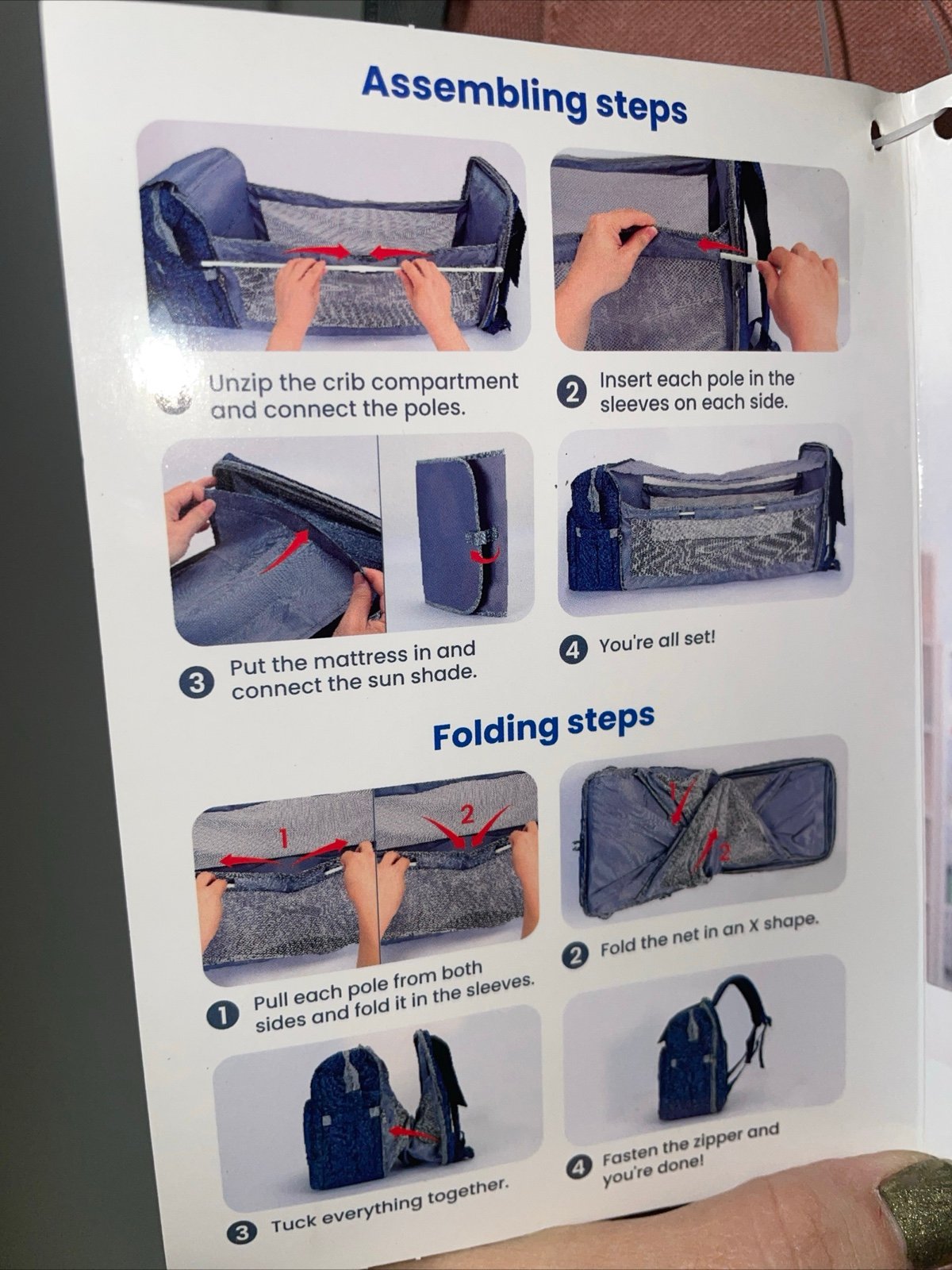 Assembling steps

Unzip the crib compartment and connect the poles.

2 Insert each pole in the sleeves on each side.

3 Put the mattress in and connect the sun shade.

4 You're all set!

Folding steps

1

2

1

2

1 Pull each pole from both sides and fold it in the sleeves.

2 Fold the net in an X shape.

3 Tuck everything together.

4 Fasten the zipper and you're done!