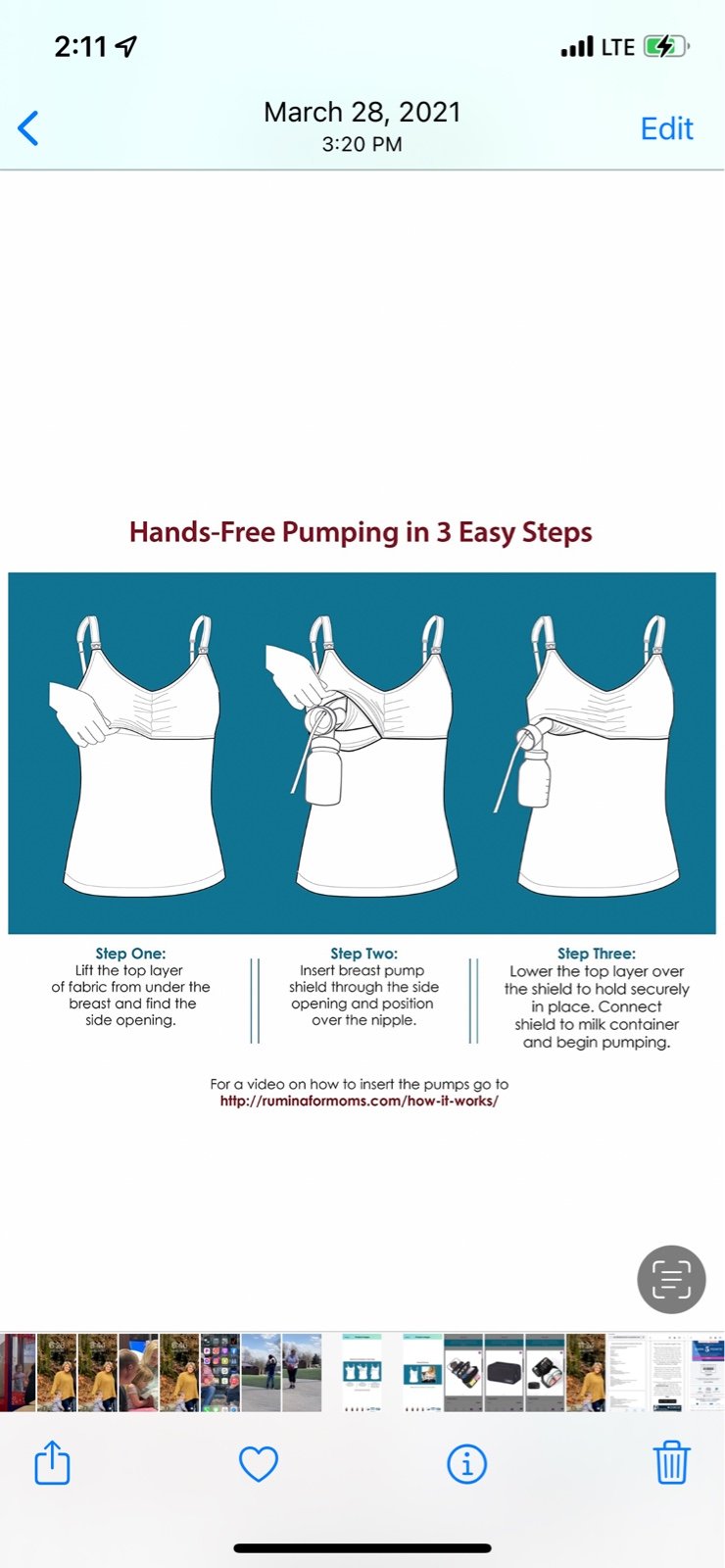 2:11

LTE

March 28, 2021
3:20 PM

Edit

Hands-Free Pumping in 3 Easy Steps

Step One:
Lift the top layer of fabric from under the breast and find the side opening.

Step Two:
Insert breast pump shield through the side opening and position over the nipple.

Step Three:
Lower the top layer over the shield to hold securely in place. Connect shield to milk container and begin pumping.

For a video on how to insert the pumps go to
http://ruminaformoms.com/how-it-works/