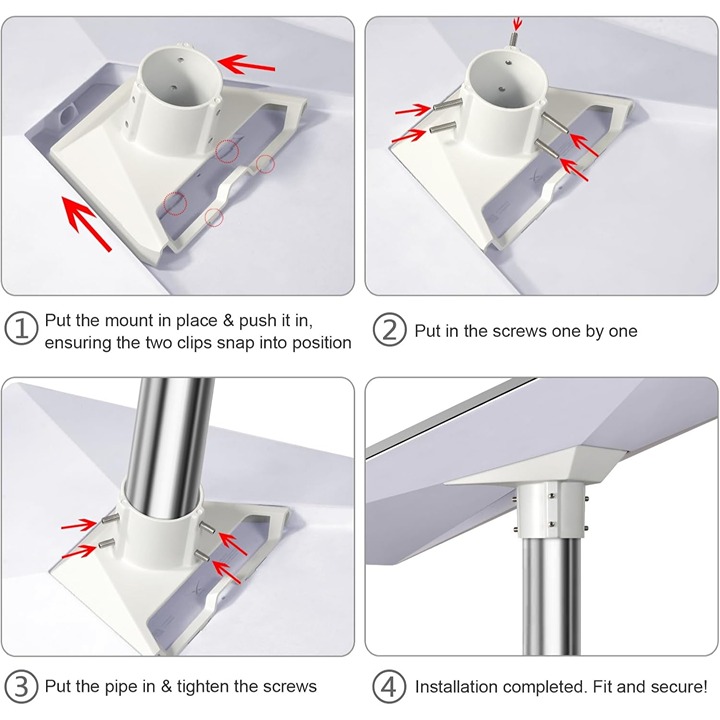 ① Put the mount in place & push it in, ensuring the two clips snap into position

② Put in the screws one by one

③ Put the pipe in & tighten the screws

④ Installation completed. Fit and secure!