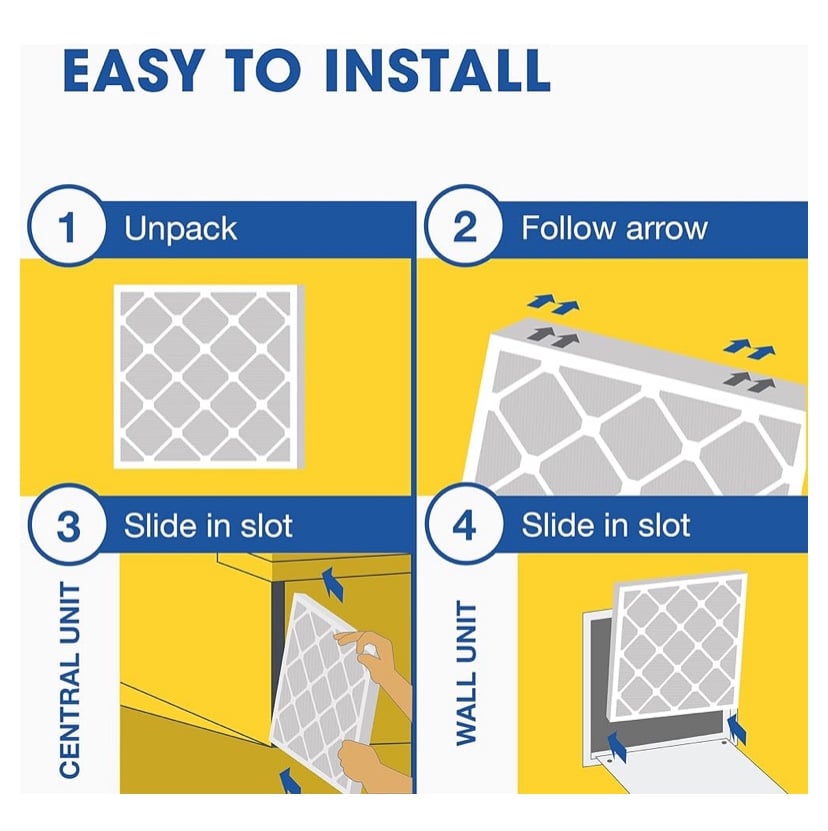 EASY TO INSTALL

1 Unpack

2 Follow arrow

3 Slide in slot

CENTRAL UNIT

4 Slide in slot

WALL UNIT