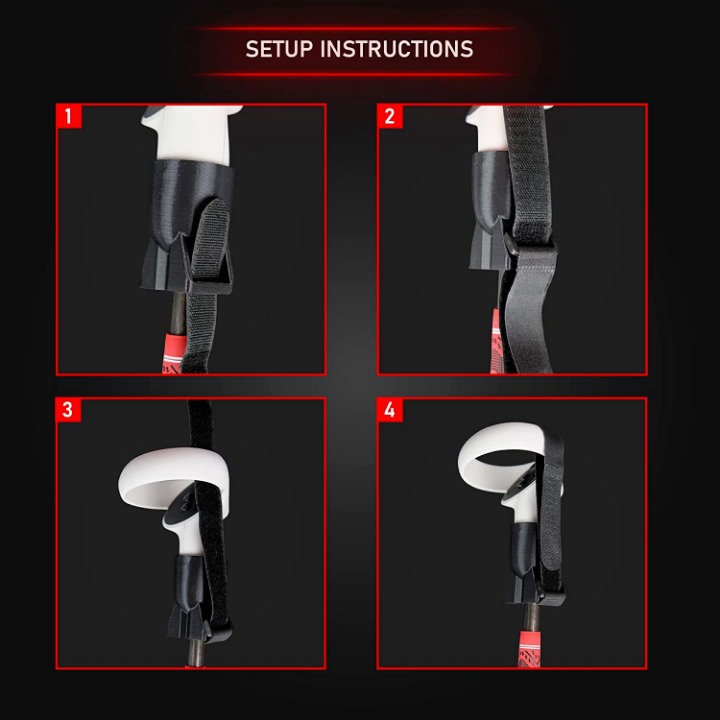 SETUP INSTRUCTIONS

1

2

3

4