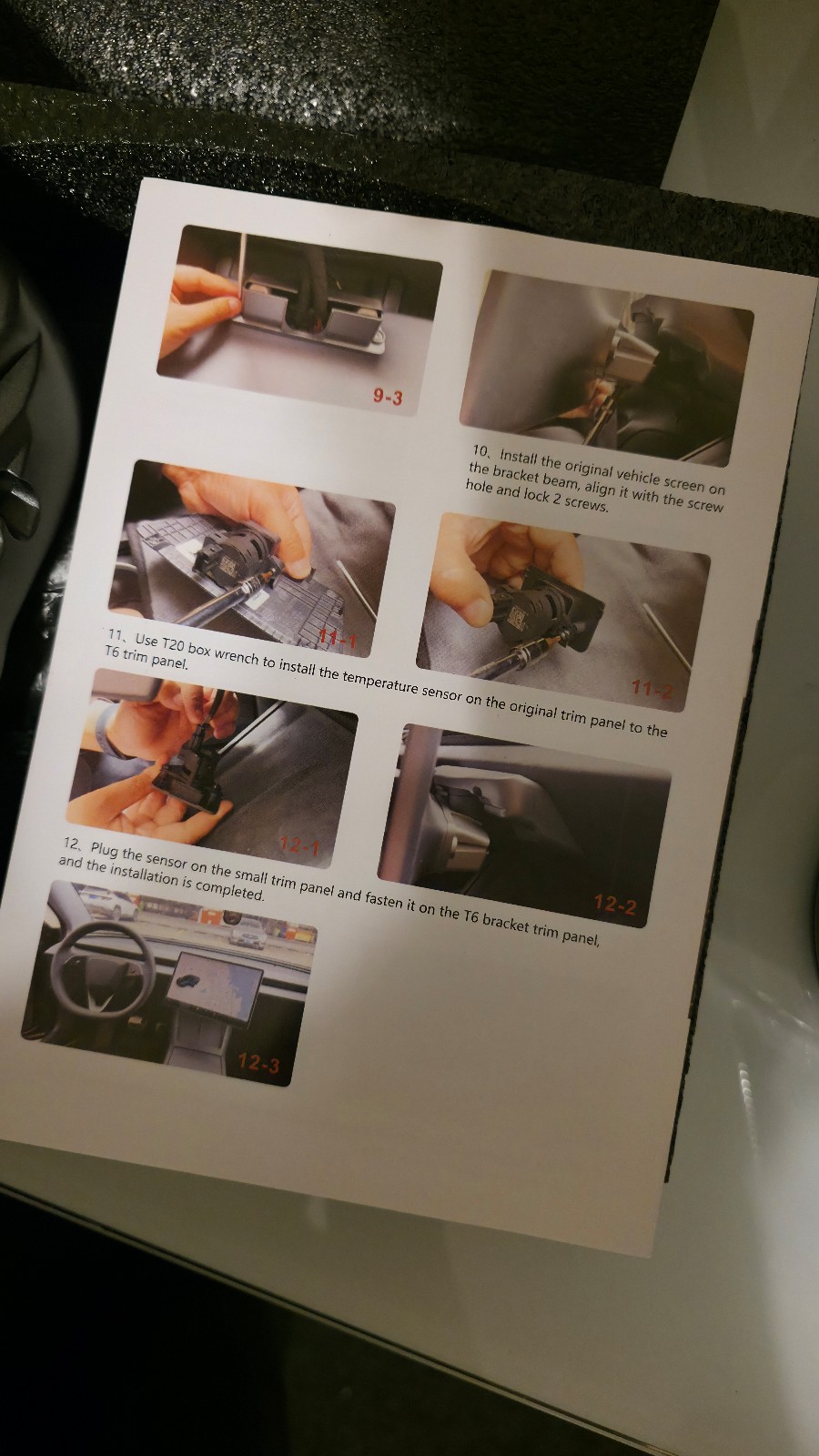 9-3

10、Install the original vehicle screen on the bracket beam, align it with the screw hole and lock 2 screws.

11-1

11-2

11、Use T20 box wrench to install the temperature sensor on the original trim panel to the T6 trim panel.

12-1

12-2

12、Plug the sensor on the small trim panel and fasten it on the T6 bracket trim panel, and the installation is completed.

12-3