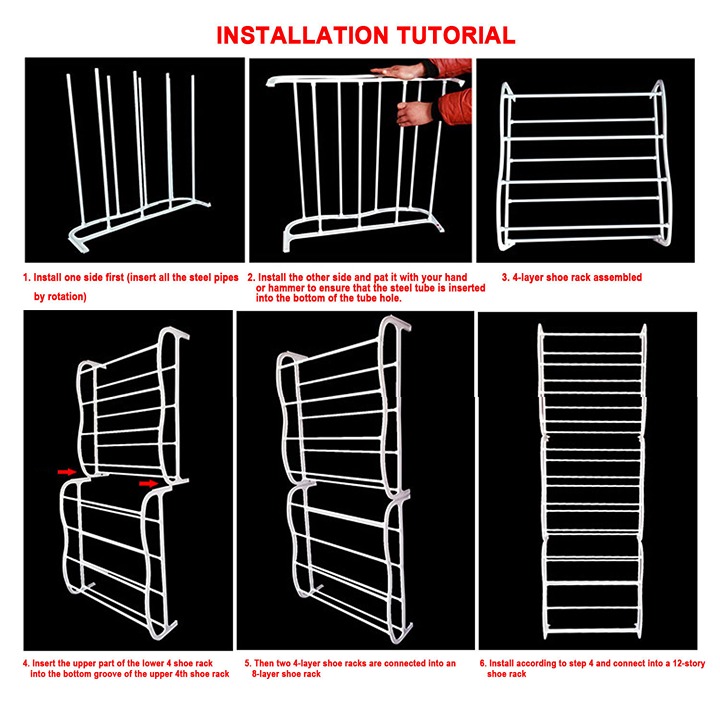 INSTALLATION TUTORIAL

1. Install one side first (insert all the steel pipes by rotation)

2. Install the other side and pat it with your hand or hammer to ensure that the steel tube is inserted into the bottom of the tube hole.

3. 4-layer shoe rack assembled

4. Insert the upper part of the lower 4 shoe rack into the bottom groove of the upper 4th shoe rack

5. Then two 4-layer shoe racks are connected into an 8-layer shoe rack

6. Install according to step 4 and connect into a 12-story shoe rack