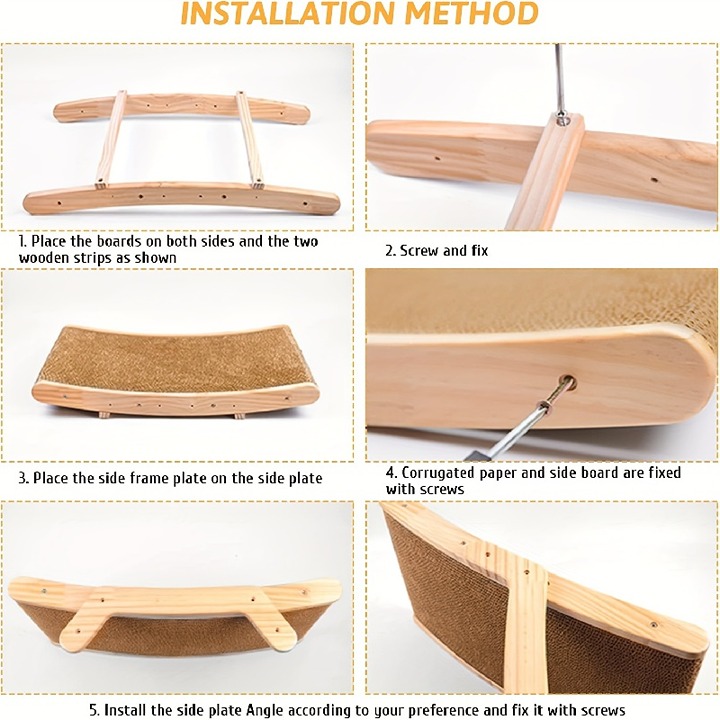 INSTALLATION METHOD

1. Place the boards on both sides and the two wooden strips as shown

2. Screw and fix

3. Place the side frame plate on the side plate

4. Corrugated paper and side board are fixed with screws

5. Install the side plate Angle according to your preference and fix it with screws