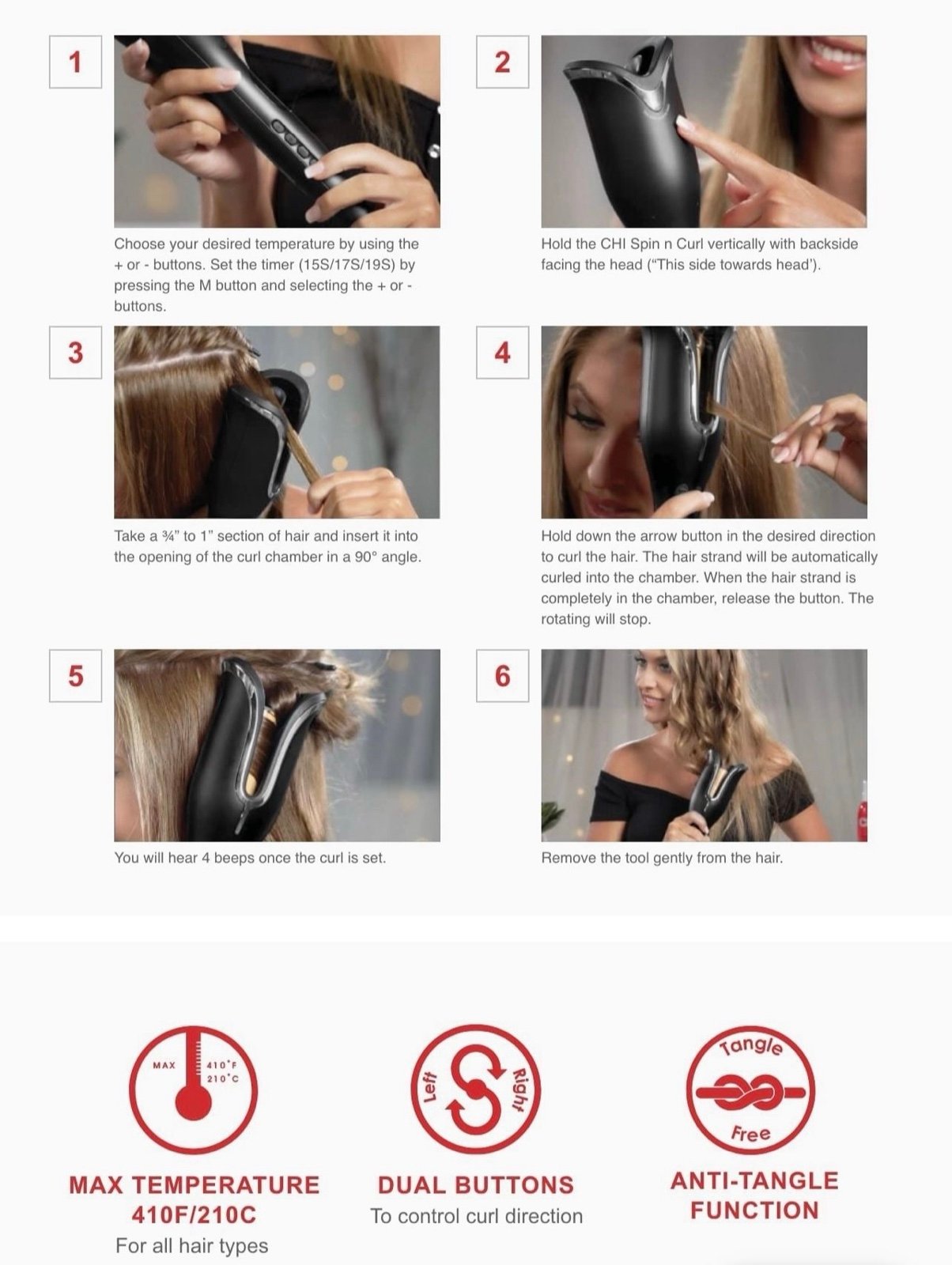 1

Choose your desired temperature by using the + or - buttons. Set the timer (15S/17S/19S) by pressing the M button and selecting the + or - buttons.

2

Hold the CHI Spin n Curl vertically with backside facing the head ("This side towards head').

3

Take a ¾" to 1" section of hair and insert it into the opening of the curl chamber in a 90° angle.

4

Hold down the arrow button in the desired direction to curl the hair. The hair strand will be automatically curled into the chamber. When the hair strand is completely in the chamber, release the button. The rotating will stop.

5

You will hear 4 beeps once the curl is set.

6

Remove the tool gently from the hair.

MAX 410°F 210°C

MAX TEMPERATURE 410F/210C
For all hair types

Left Right

DUAL BUTTONS
To control curl direction

Tangle Free

ANTI-TANGLE FUNCTION