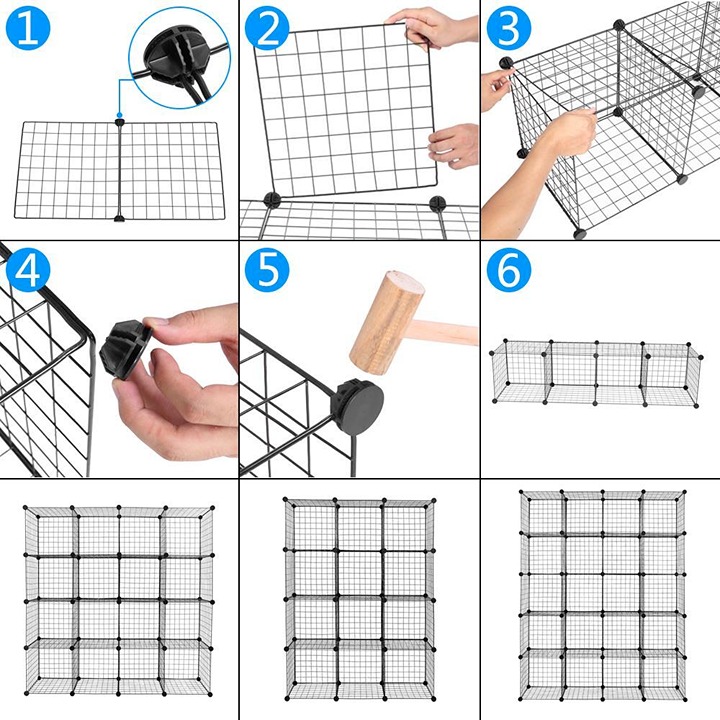 1

2

3

4

5

6