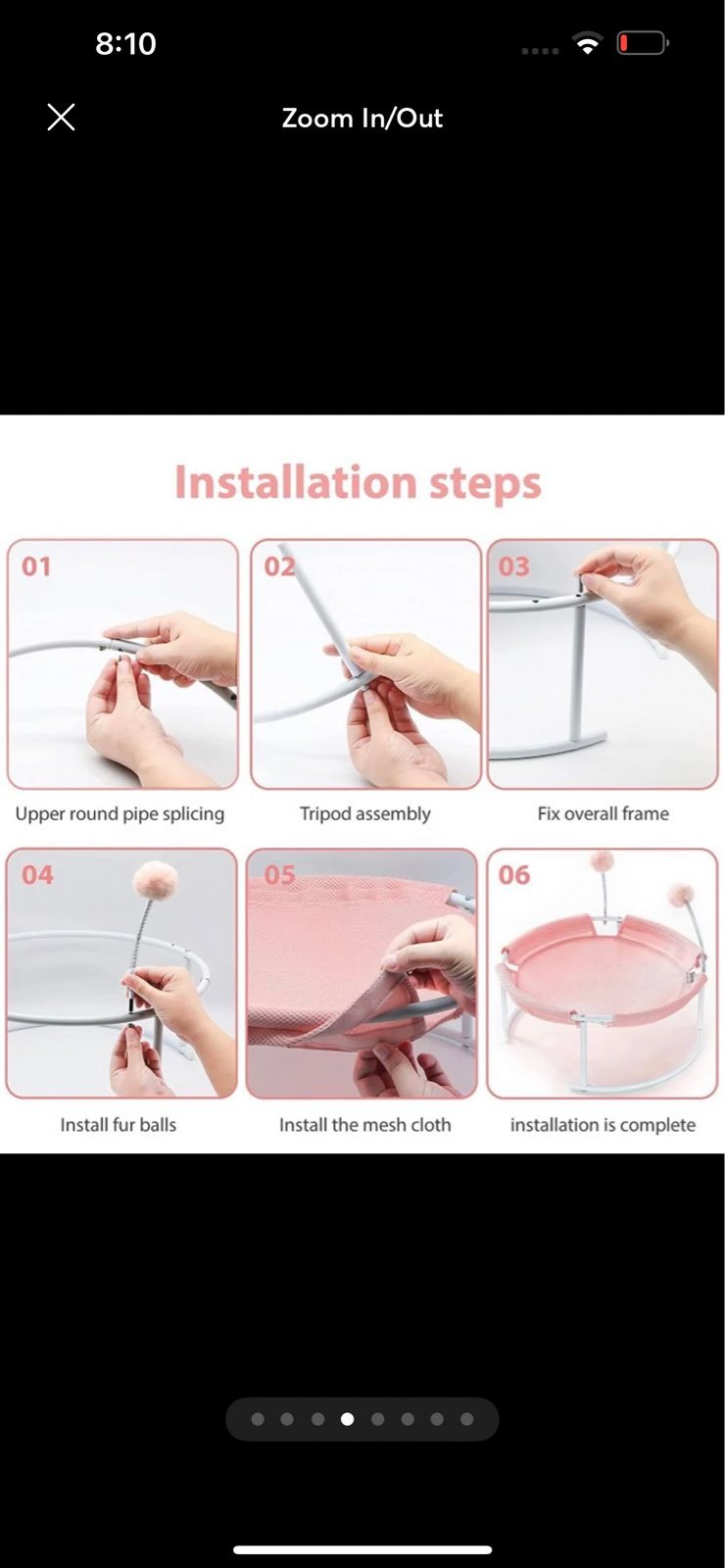 8:10

Zoom In/Out

Installation steps

01

Upper round pipe splicing

02

Tripod assembly

03

Fix overall frame

04

Install fur balls

05

Install the mesh cloth

06

installation is complete