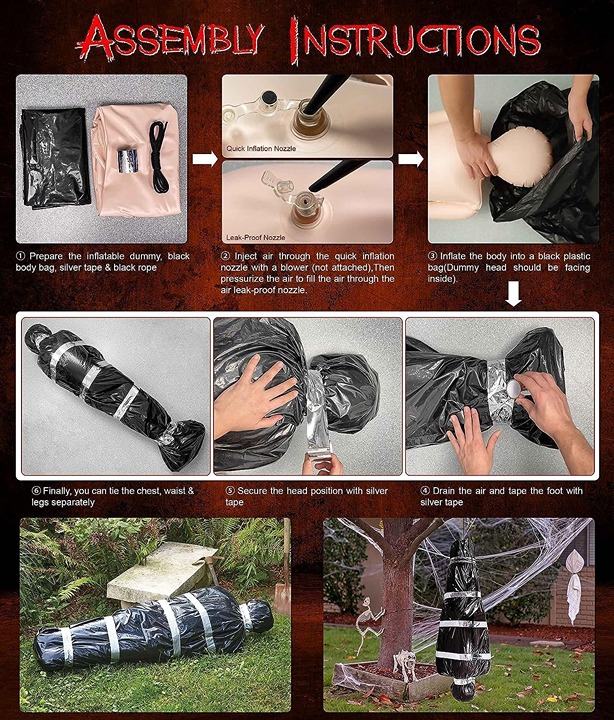 ASSEMBLY INSTRUCTIONS

Quick Inflation Nozzle

Leak-Proof Nozzle

① Prepare the inflatable dummy, black body bag, silver tape & black rope

② Inject air through the quick inflation nozzle with a blower (not attached),Then pressurize the air to fill the air through the air leak-proof nozzle.

③ Inflate the body into a black plastic bag(Dummy head should be facing inside).

⑥ Finally, you can tie the chest, waist & legs separately

⑤ Secure the head position with silver tape

④ Drain the air and tape the foot with silver tape