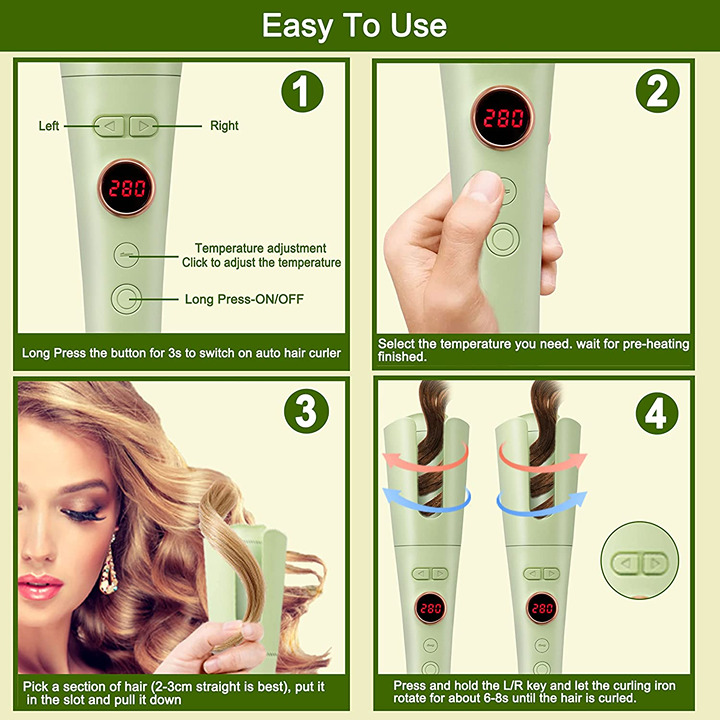 Easy To Use

1

Left

Right

280

Temperature adjustment
Click to adjust the temperature

Long Press-ON/OFF

Long Press the button for 3s to switch on auto hair curler

2

280

Select the temperature you need. wait for pre-heating finished.

3

Pick a section of hair (2-3cm straight is best), put it in the slot and pull it down

4

280

280

Press and hold the L/R key and let the curling iron rotate for about 6-8s until the hair is curled.