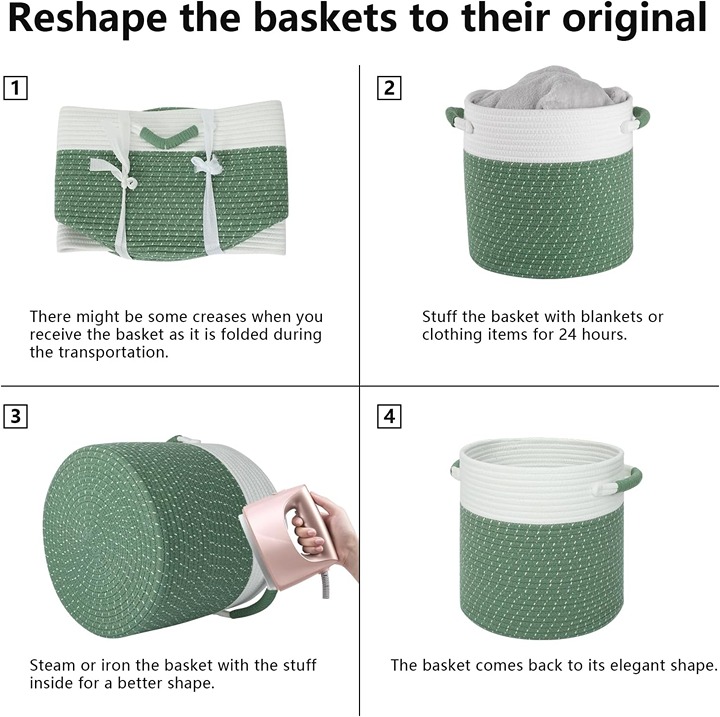 Reshape the baskets to their original

1

There might be some creases when you receive the basket as it is folded during the transportation.

2

Stuff the basket with blankets or clothing items for 24 hours.

3

Steam or iron the basket with the stuff inside for a better shape.

4

The basket comes back to its elegant shape.