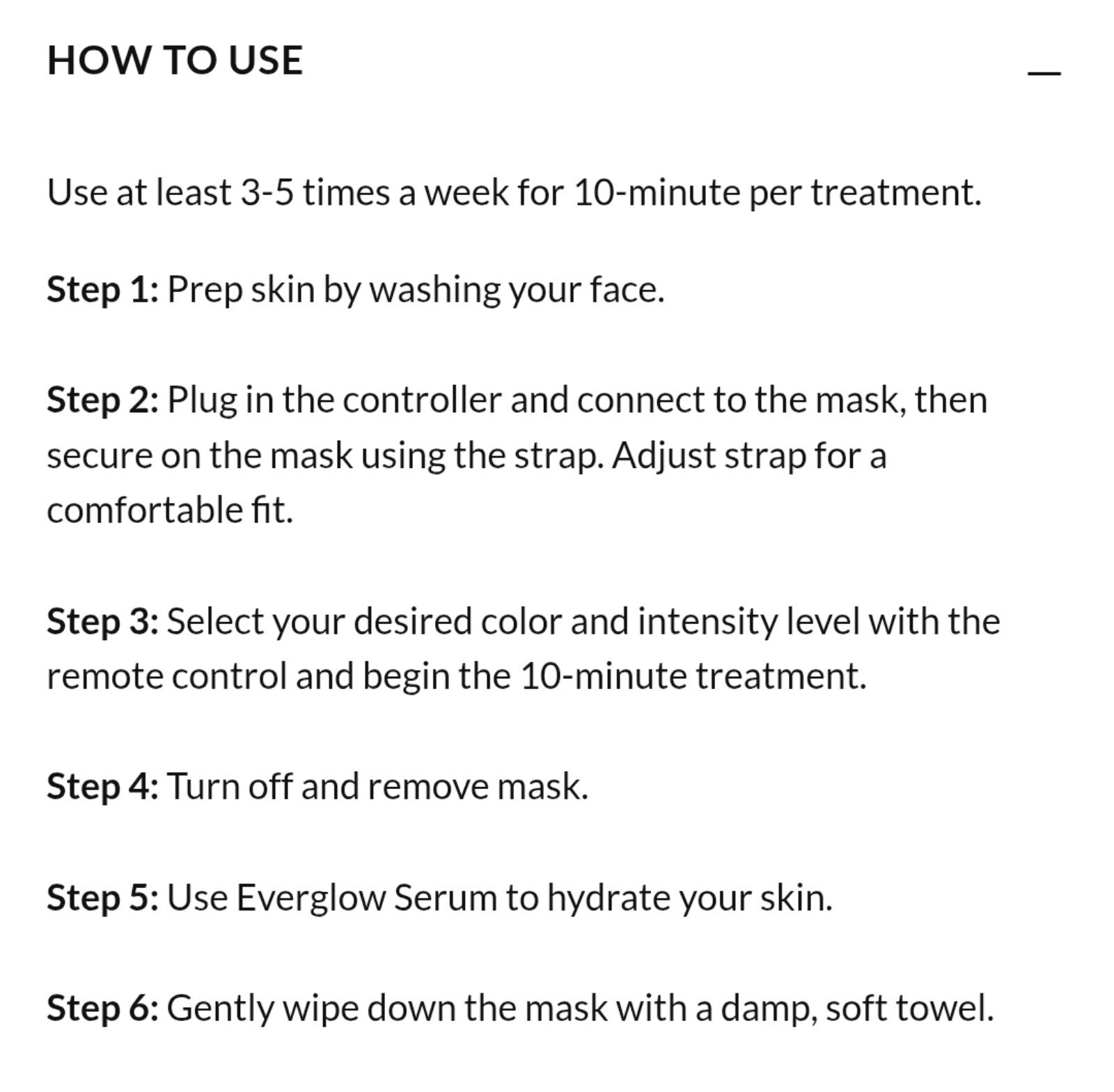 HOW TO USE —

Use at least 3-5 times a week for 10-minute per treatment.

Step 1: Prep skin by washing your face.

Step 2: Plug in the controller and connect to the mask, then secure on the mask using the strap. Adjust strap for a comfortable fit.

Step 3: Select your desired color and intensity level with the remote control and begin the 10-minute treatment.

Step 4: Turn off and remove mask.

Step 5: Use Everglow Serum to hydrate your skin.

Step 6: Gently wipe down the mask with a damp, soft towel.