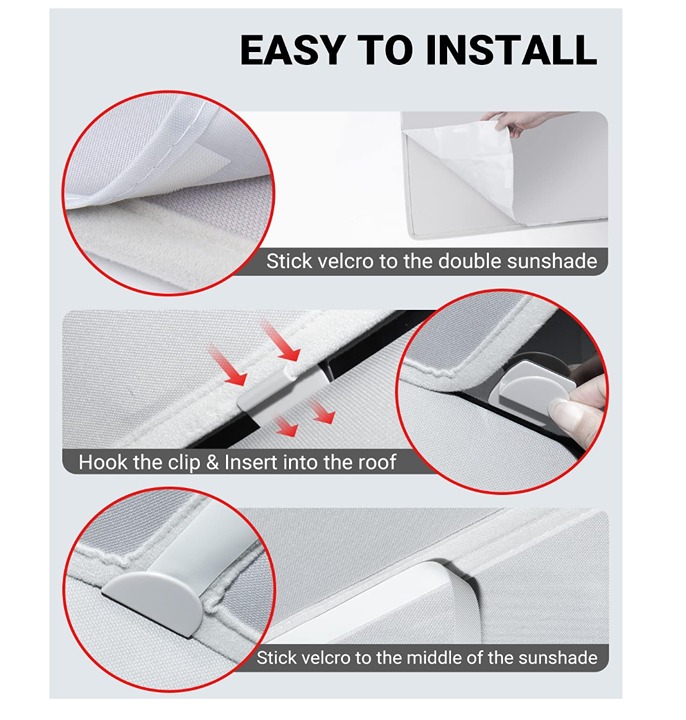 EASY TO INSTALL

Stick velcro to the double sunshade

Hook the clip & Insert into the roof

Stick velcro to the middle of the sunshade